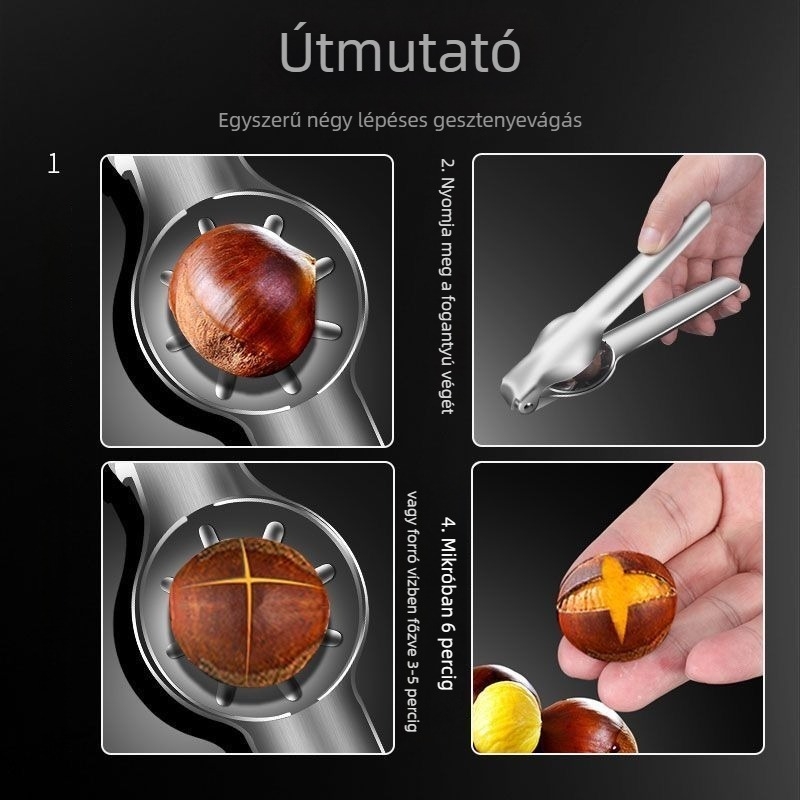 Útmutató

Egyszerű négy lépéses gesztenyevágás

1

2. Nyomja meg a fogantyú végét

4. Mikróban 6 percig
vagy forró vízben főzve 3-5 percig