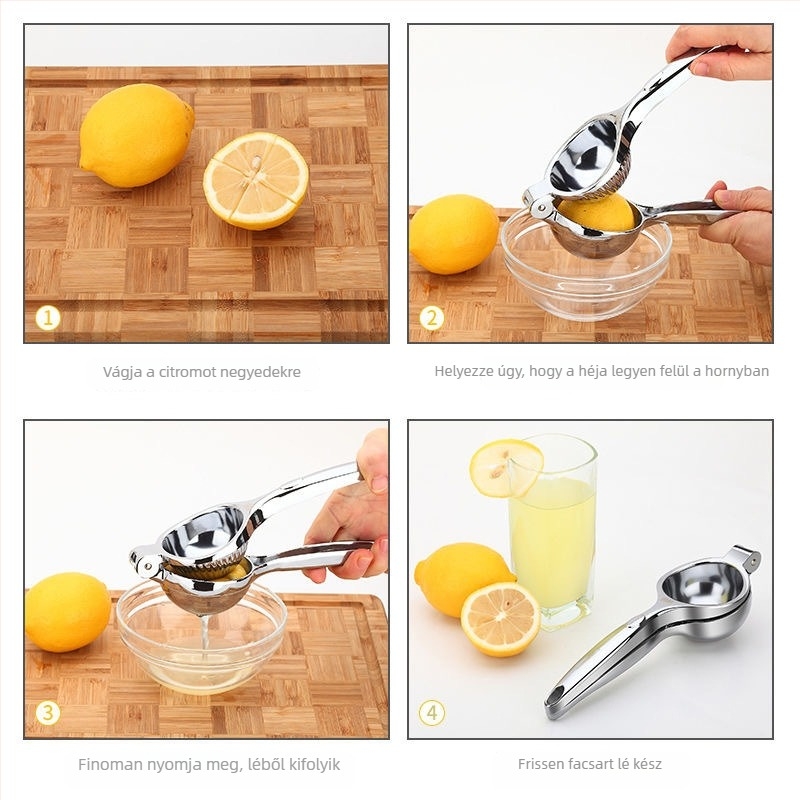 1

Vágja a citromot negyedekre

2

Helyezze úgy, hogy a héja legyen felül a hornyban

3

Finoman nyomja meg, léből kifolyik

4

Frissen facsart lé kész