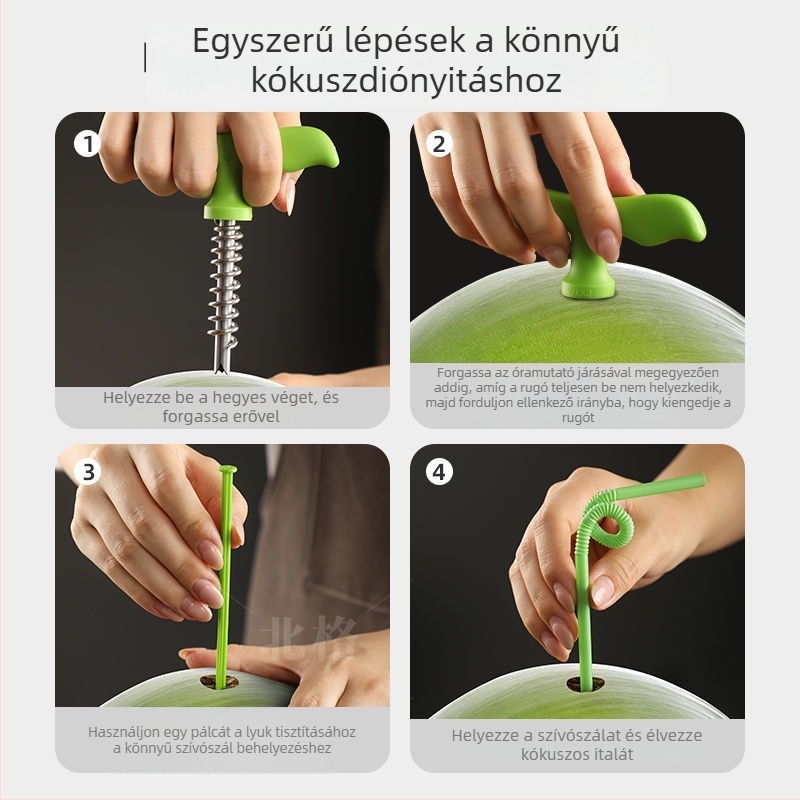 Egyszerű lépések a könnyű kókuszdiónyitáshoz

1

Helyezze be a hegyes véget, és forgassa erővel

2

Forgassa az óramutató járásával megegyezően addig, amíg a rugó teljesen be nem helyezkedik, majd forduljon ellenkező irányba, hogy kiengedje a rugót

3

北格

Használjon egy pálcát a lyuk tisztításához a könnyű szívószál behelyezéshez

4

Helyezze a szívószálat és élvezze kókuszos italát