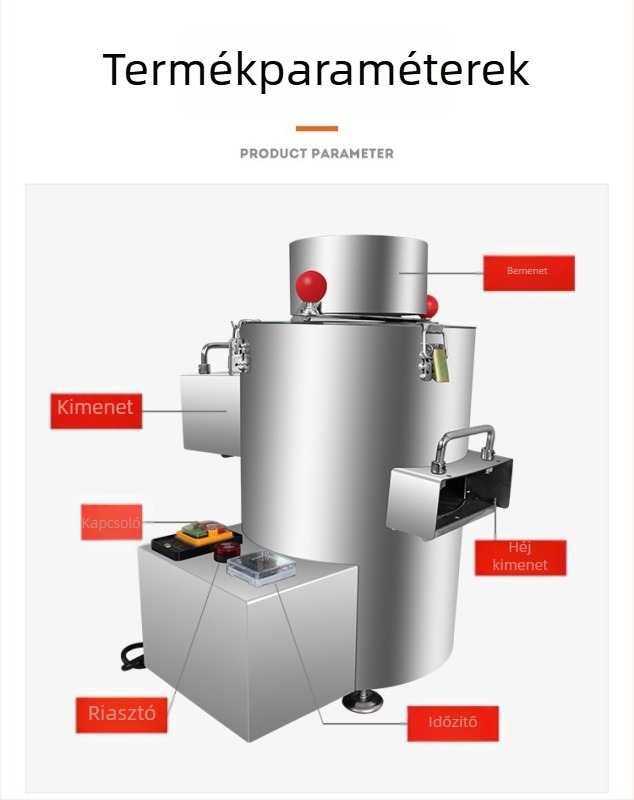 Termékparaméterek

PRODUCT PARAMETER

Bemenet

Kimenet

Kapcsoló

Héj kimenet

Riasztó

Időzítő