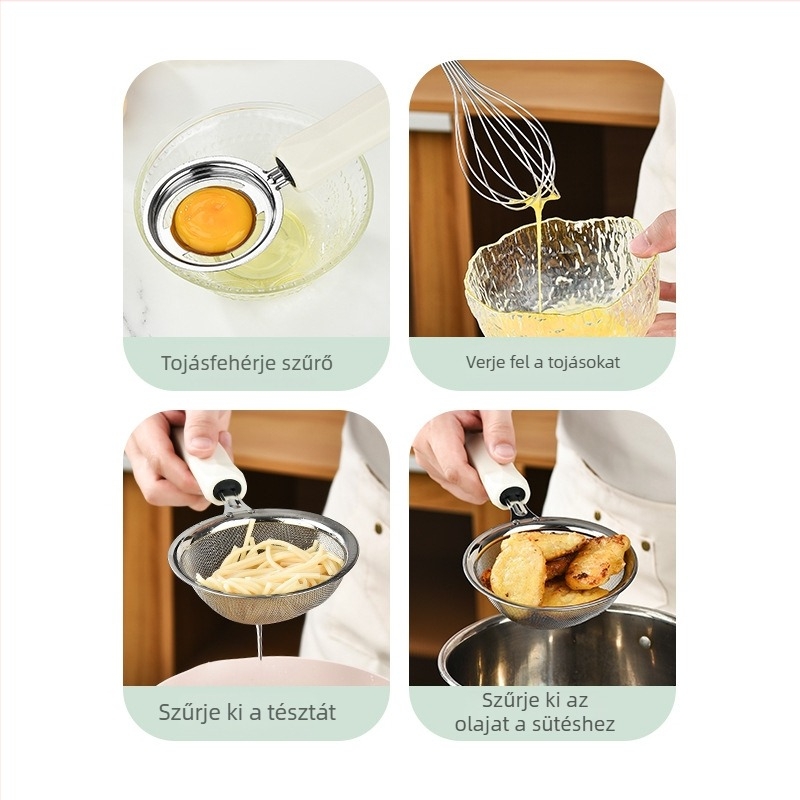 Tojásfehérje szűrő

Verje fel a tojásokat

Szűrje ki a tésztát

Szűrje ki az olajat a sütéshez