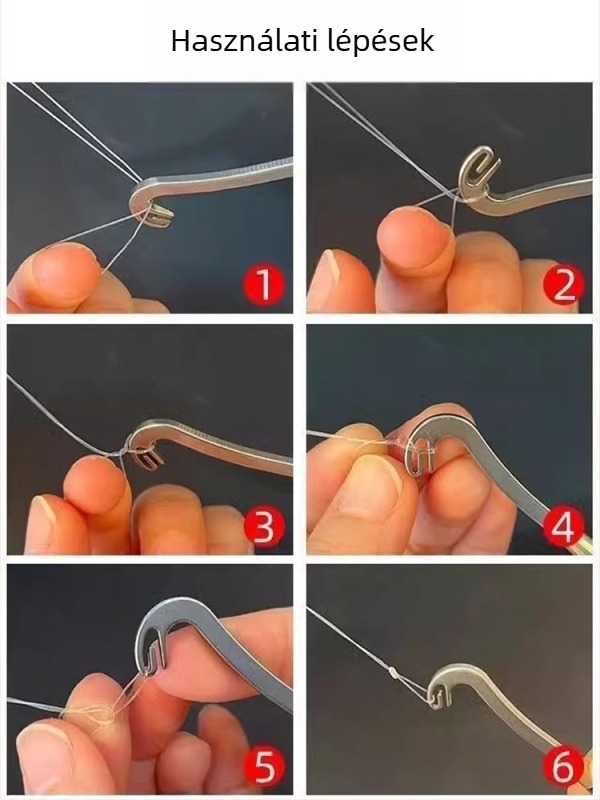 Használati lépések

1

2

3

4

5

6