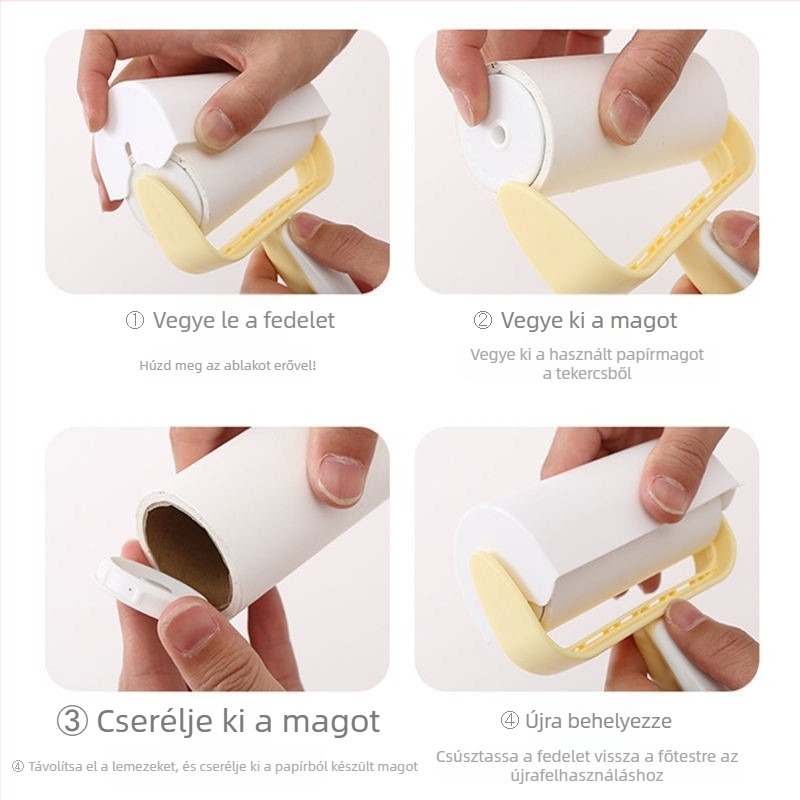 ① Vegye le a fedelet

Húzd meg az ablakot erővel!

② Vegye ki a magot

Vegye ki a használt papírmagot a tekercsből

③ Cserélje ki a magot

④ Távolítsa el a lemezeket, és cserélje ki a papírból készült magot

④ Újra behelyezze

Csúsztassa a fedelet vissza a főtestre az újrafelhasználáshoz