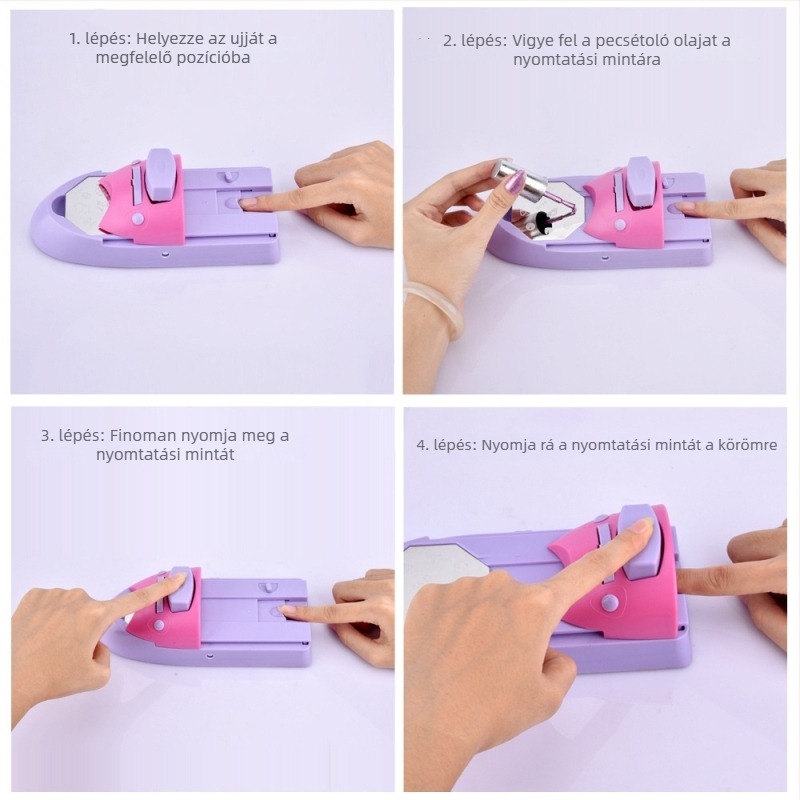 1. lépés: Helyezze az ujját a megfelelő pozícióba

2. lépés: Vigye fel a pecsétoló olajat a nyomtatási mintára

3. lépés: Finoman nyomja meg a nyomtatási mintát

4. lépés: Nyomja rá a nyomtatási mintát a körömre