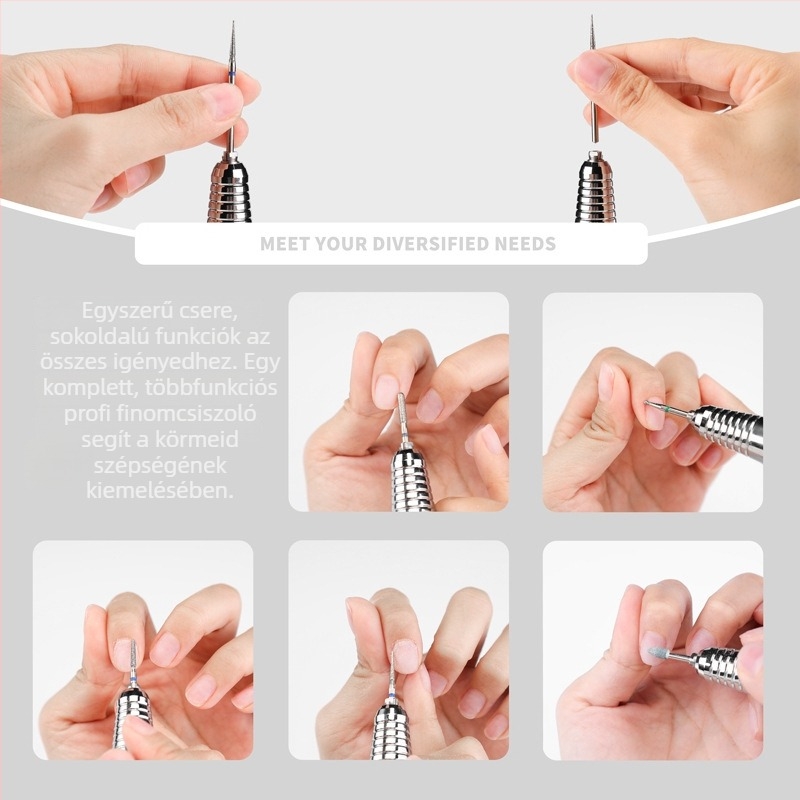 MEET YOUR DIVERSIFIED NEEDS

Egyszerű csere, sokoldalú funkciók az összes igényedhez. Egy komplett, többfunkciós profi finomcsiszoló segít a körmeid szépségének kiemelésében.