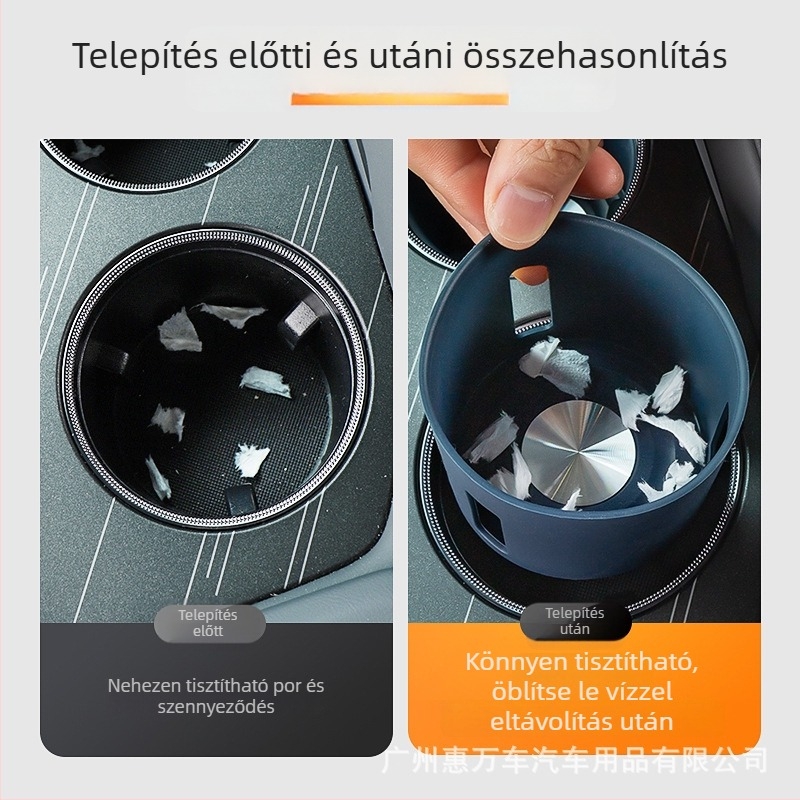 Telepítés előtti és utáni összehasonlítás

Telepítés előtt

Nehezen tisztítható por és szennyeződés

Telepítés után

Könnyen tisztítható, öblítse le vízzel eltávolítás után

广州惠万车汽车用品有限公司