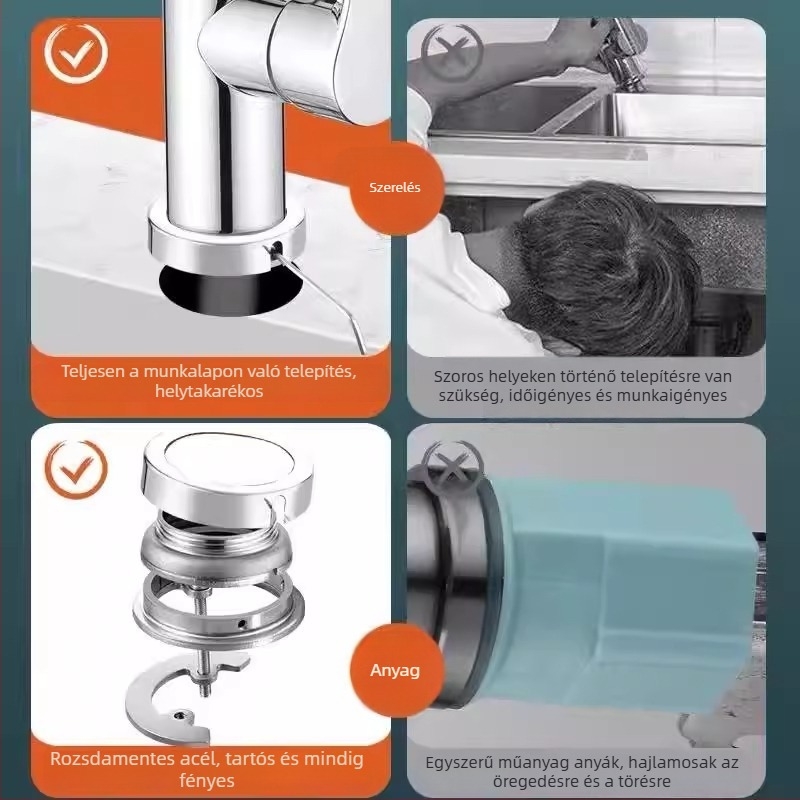 Szerelés

Teljesen a munkalapon való telepítés, helytakarékos

Szoros helyeken történő telepítésre van szükség, időigényes és munkaigényes

Anyag

Rozsdamentes acél, tartós és mindig fényes

Egyszerű műanyag anyák, hajlamosak az öregedésre és a törésre