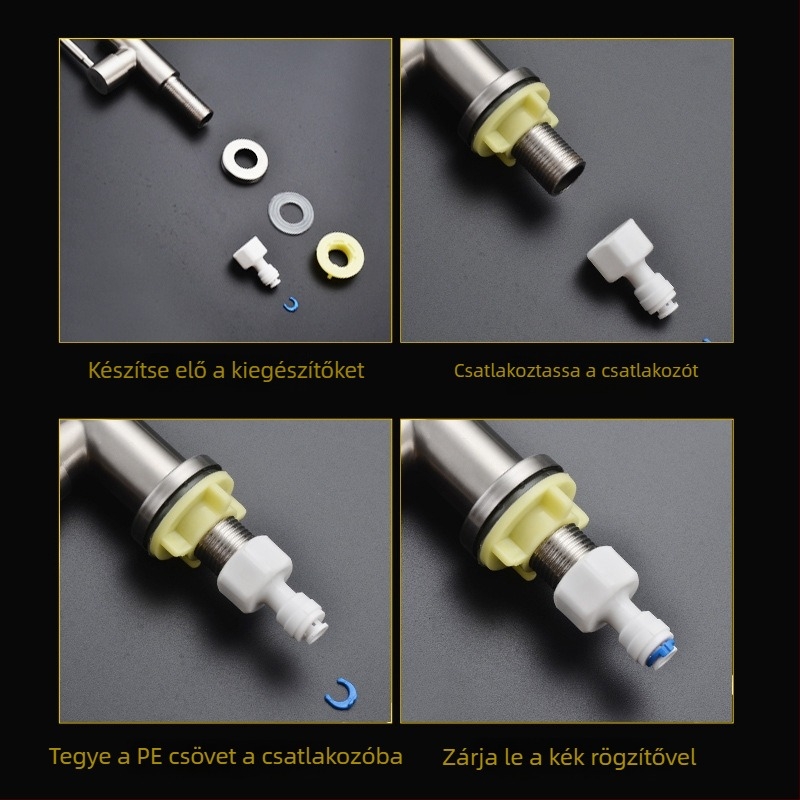 Készítse elő a kiegészítőket

Csatlakoztassa a csatlakozót

Tegye a PE csövet a csatlakozóba

Zárja le a kék rögzítővel