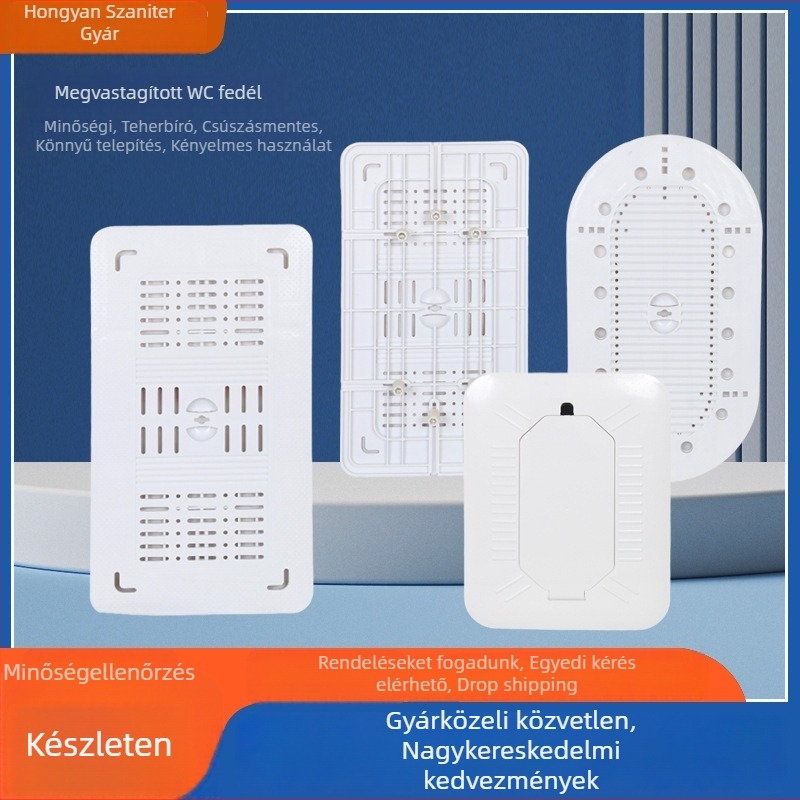 Hongyan Szaniter Gyár

Megvastagított WC fedél

Minőségi, Teherbíró, Csúszásmentes, Könnyű telepítés, Kényelmes használat

Minőségellenőrzés

Rendeléseket fogadunk, Egyedi kérés elérhető, Drop shipping

Készleten

Gyárközeli közvetlen, Nagykereskedelmi kedvezmények