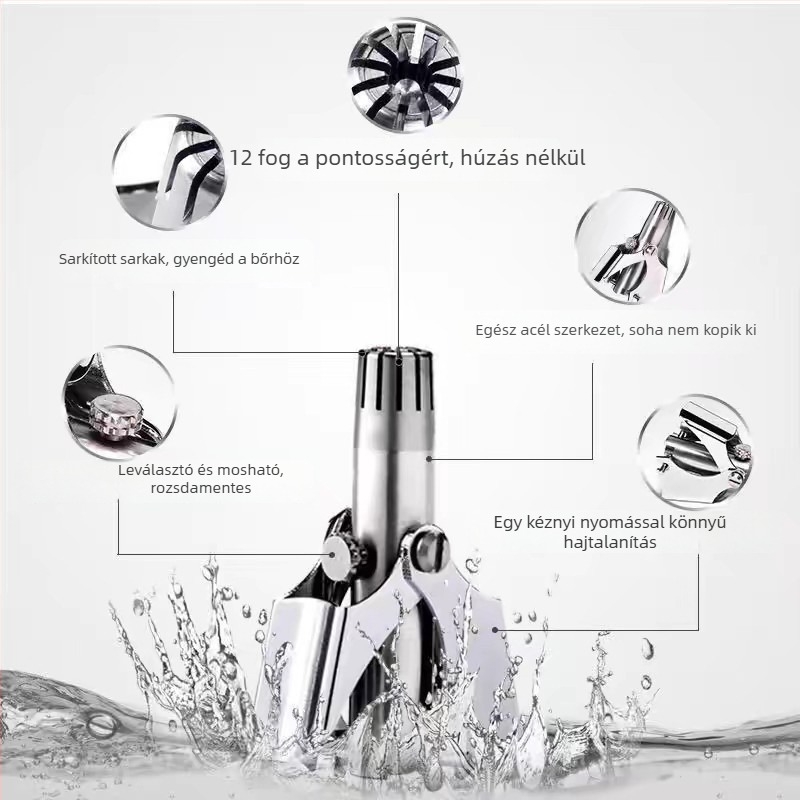 12 fog a pontosságért, húzás nélkül

Sarkított sarkak, gyengéd a bőrhöz

Egész acél szerkezet, soha nem kopik ki

Leválasztó és mosható, rozsdamentes

Egy kéznyi nyomással könnyű hajtalanítás