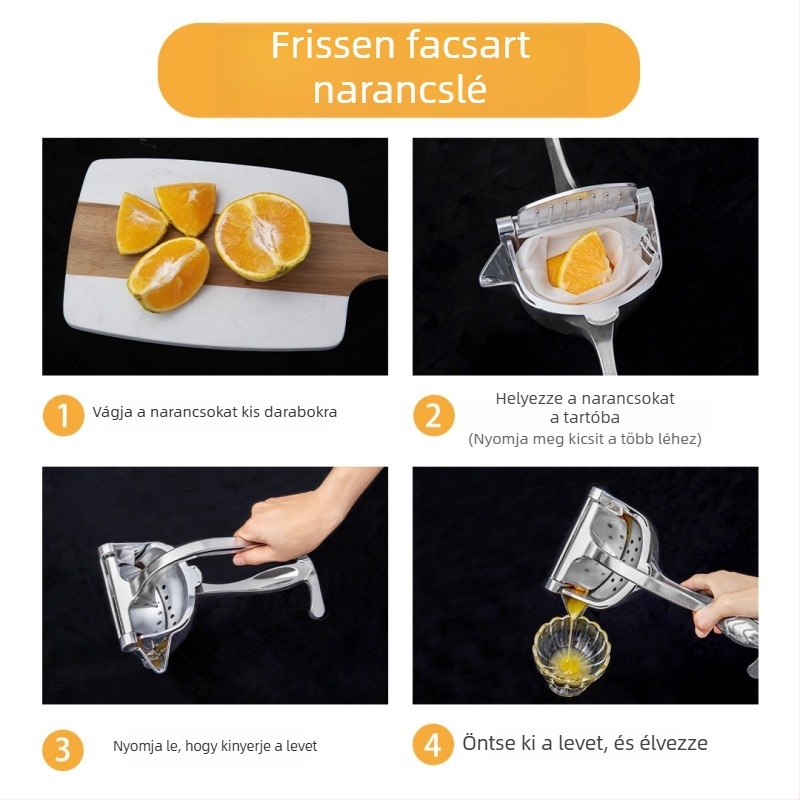 Frissen facsart narancslé

1 Vágja a narancsokat kis darabokra

2 Helyezze a narancsokat a tartóba
(Nyomja meg kicsit a több léhez)

3 Nyomja le, hogy kinyerje a levet

4 Öntse ki a levet, és élvezze