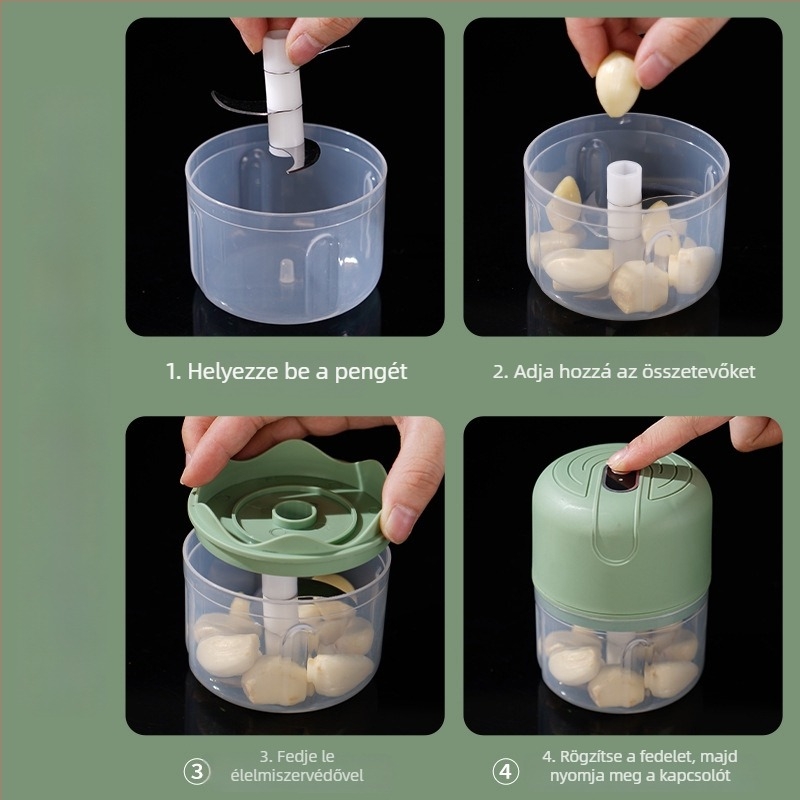 1. Helyezze be a pengét

2. Adja hozzá az összetevőket

③ 3. Fedje le élelmiszervédővel

④ 4. Rögzítse a fedelet, majd nyomja meg a kapcsolót