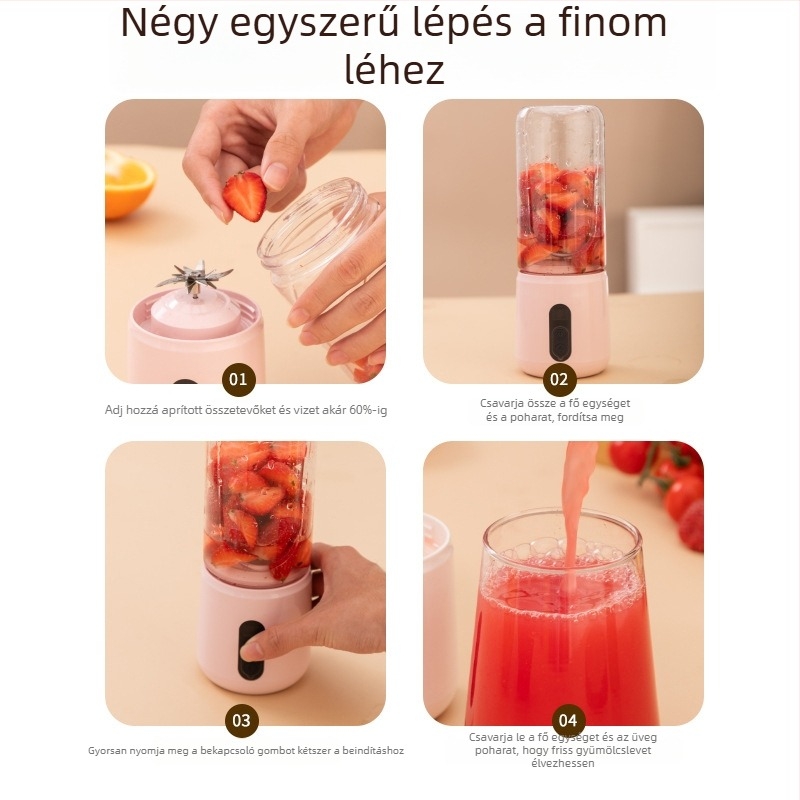 Négy egyszerű lépés a finom léhez

01

Adj hozzá aprított összetevőket és vizet akár 60%-ig

02

Csavarja össze a fő egységet és a poharat, fordítsa meg

03

Gyorsan nyomja meg a bekapcsoló gombot kétszer a beindításhoz

04

Csavarja le a fő egységet és az üveg poharat, hogy friss gyümölcslevet élvezhessen