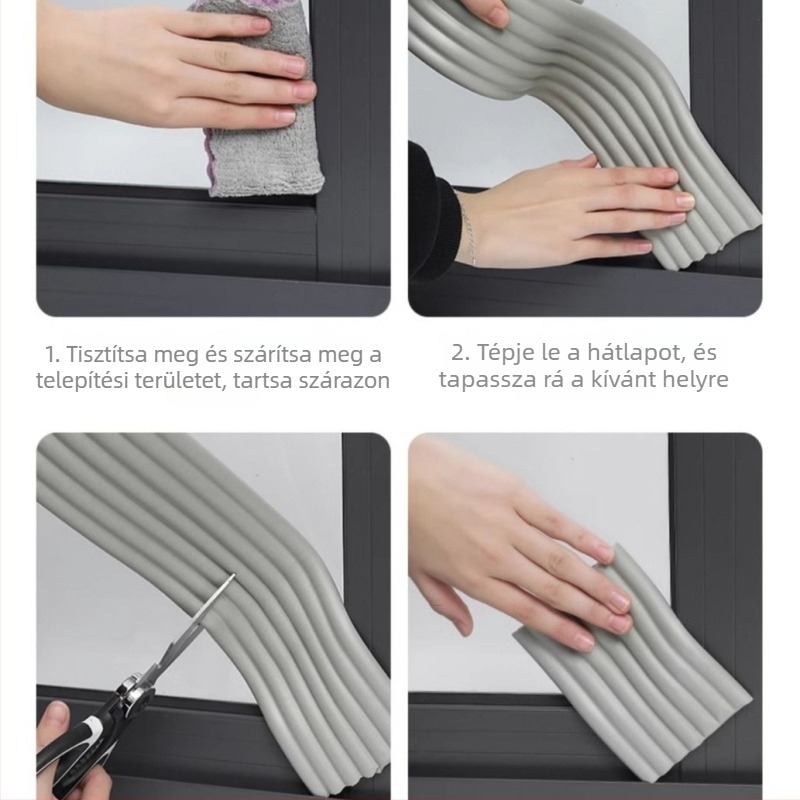 1. Tisztítsa meg és szárítsa meg a telepítési területet, tartsa szárazon

2. Tépje le a hátlapot, és tapassza rá a kívánt helyre