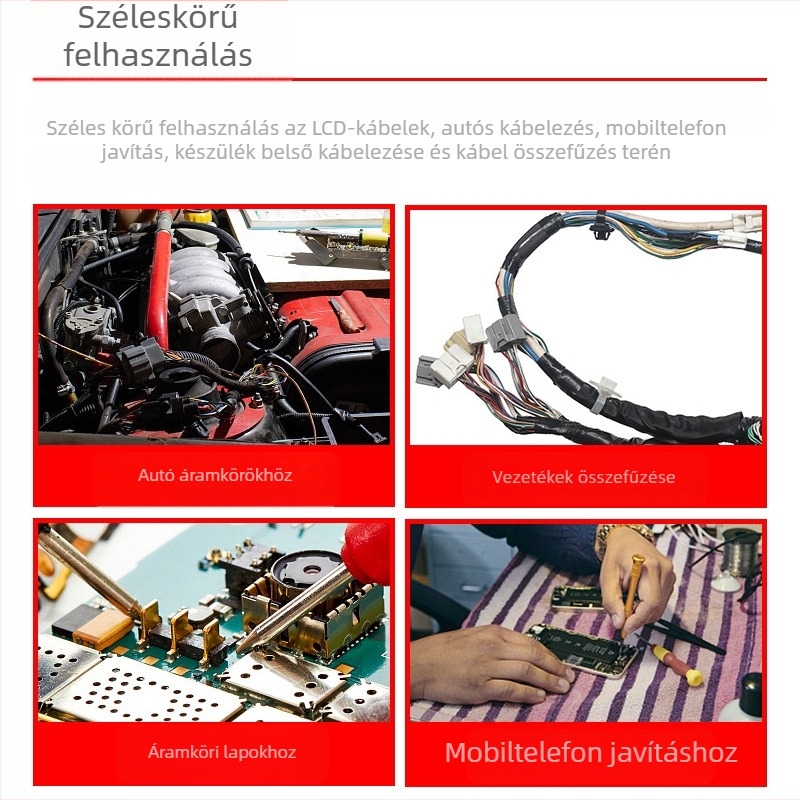 Széleskörű felhasználás

Széles körű felhasználás az LCD-kábelek, autós kábelezés, mobiltelefon javítás, készülék belső kábelezése és kábel összefűzés terén

Autó áramkörökhöz

Vezetékek összefűzése

Áramköri lapokhoz

Mobiltelefon javításhoz