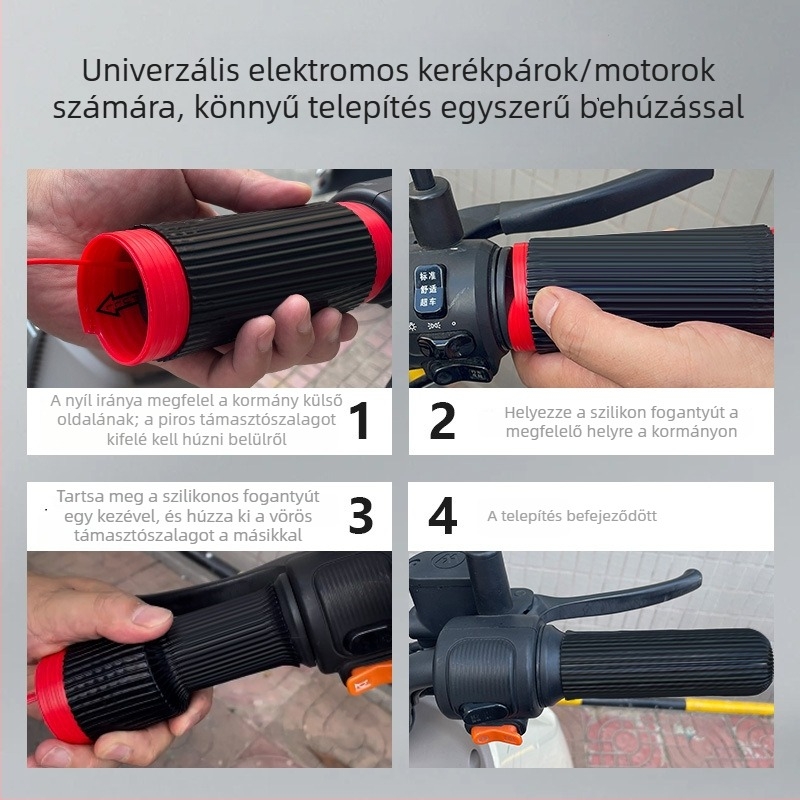 Univerzális elektromos kerékpárok/motorok számára, könnyű telepítés egyszerű behúzással

标准
舒适
超车

A nyíl iránya megfelel a kormány külső oldalának; a piros támasztószalagot kifelé kell húzni belülről

1

2

Helyezze a szilikon fogantyút a megfelelő helyre a kormányon

Tartsa meg a szilikonos fogantyút egy kezével, és húzza ki a vörös támasztószalagot a másikkal

3

4

A telepítés befejeződött