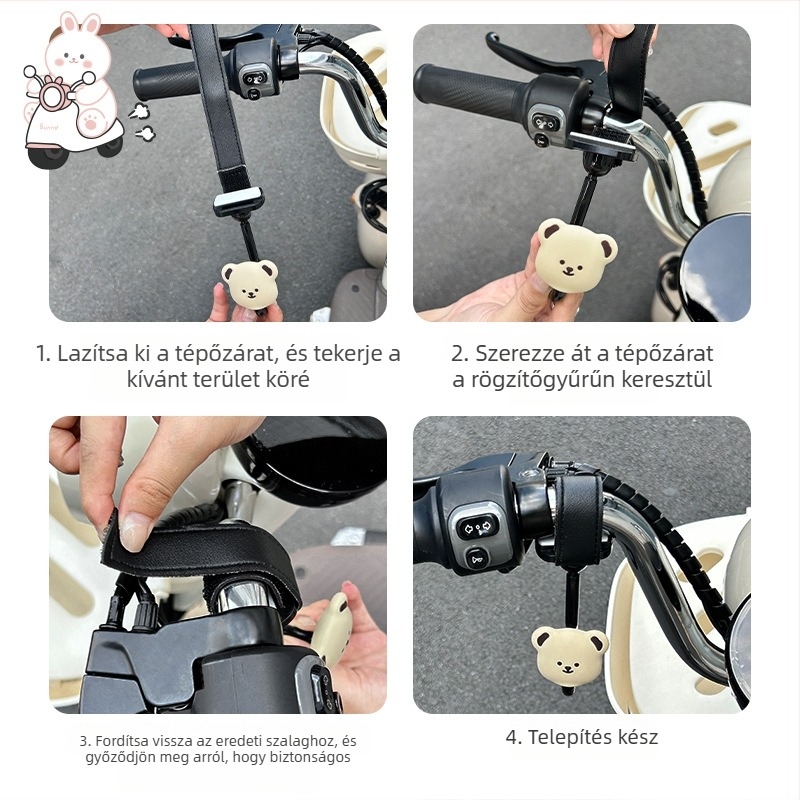 Bunny

1. Lazítsa ki a tépőzárat, és tekerje a kívánt terület köré

2. Szerezze át a tépőzárat a rögzítőgyűrűn keresztül

3. Fordítsa vissza az eredeti szalaghoz, és győződjön meg arról, hogy biztonságos

4. Telepítés kész