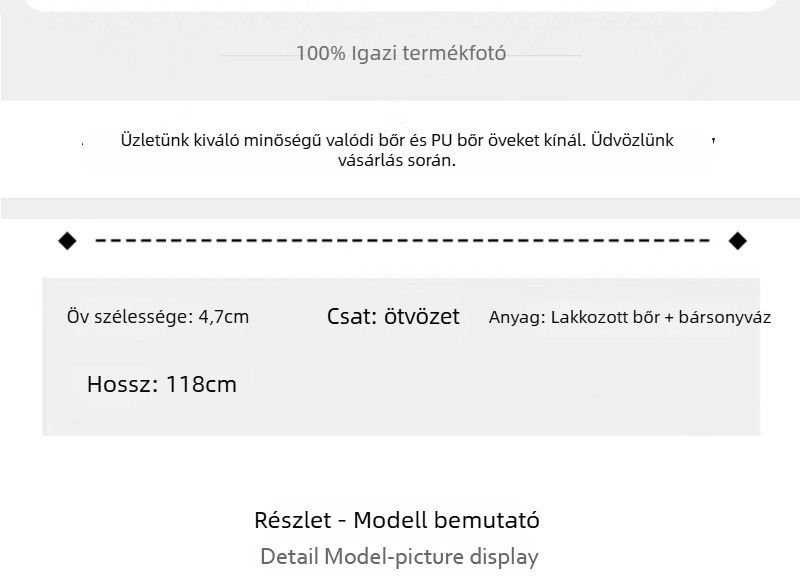 100% Igazi termékfotó

Üzletünk kiváló minőségű valódi bőr és PU bőr öveket kínál. Üdvözlünk vásárlás során.

Öv szélessége: 4,7cm

Csat: ötvözet

Anyag: Lakkozott bőr + bársonyváz

Hossz: 118cm

Részlet - Modell bemutató

Detail Model-picture display