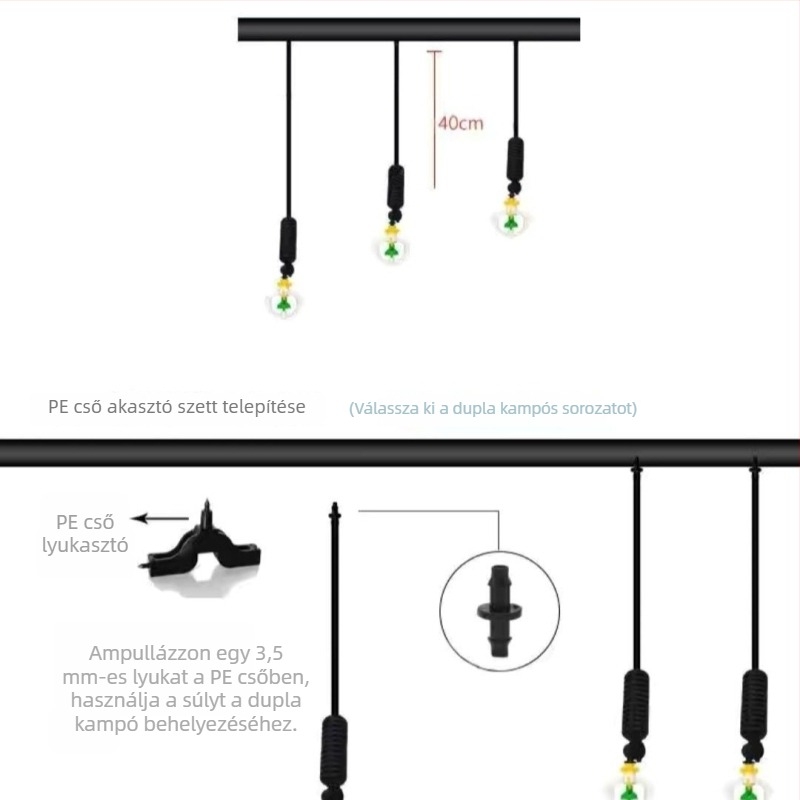 40cm

PE cső akasztó szett telepítése

(Válassza ki a dupla kampós sorozatot)

PE cső lyukasztó

Ampullázzon egy 3,5 mm-es lyukat a PE csőben, használja a súlyt a dupla kampó behelyezéséhez.