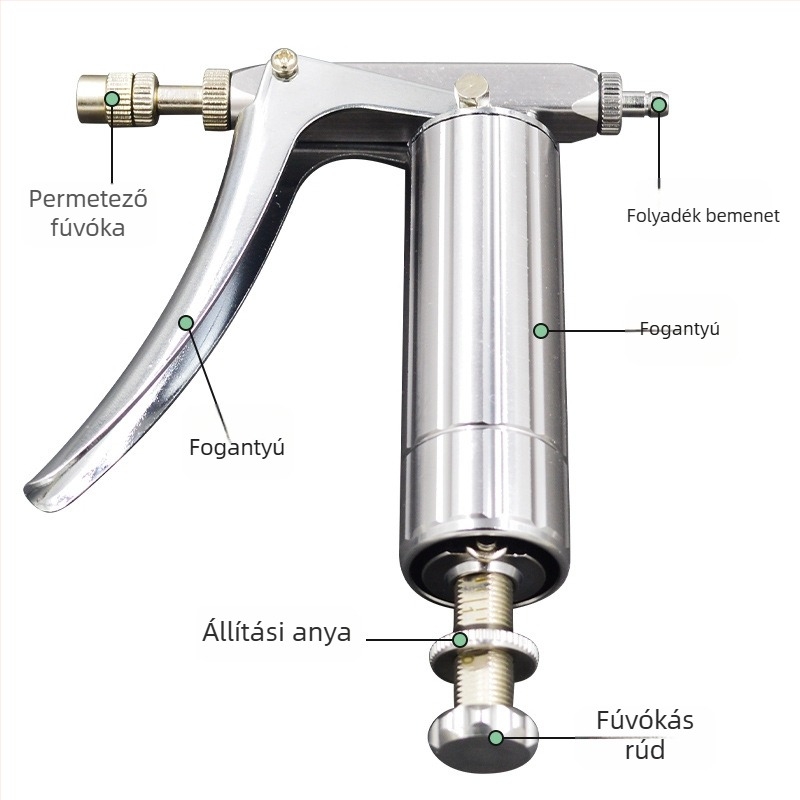 Permetező fúvóka

Folyadék bemenet

Fogantyú

Fogantyú

Állítási anya

Fúvókás rúd