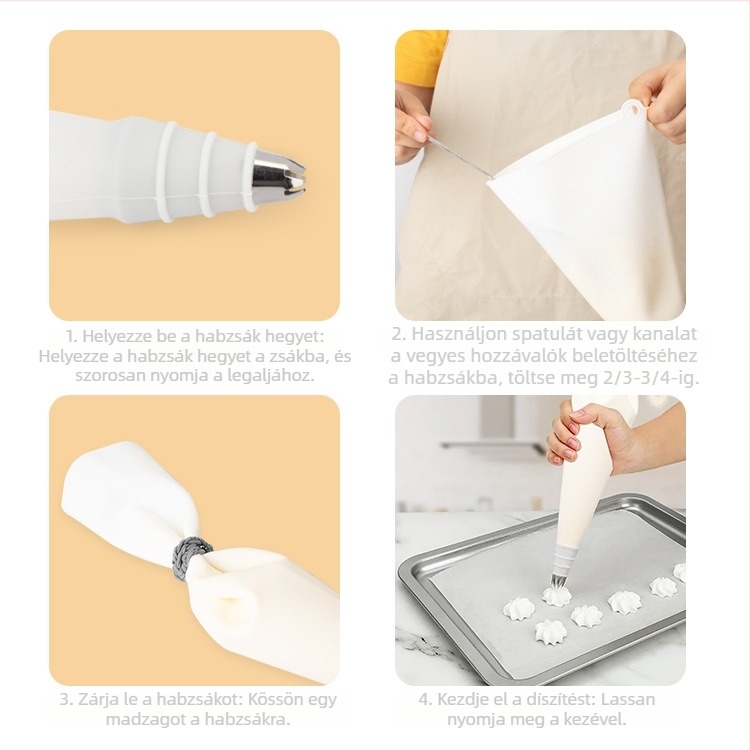 1. Helyezze be a habzsák hegyet: Helyezze a habzsák hegyet a zsákba, és szorosan nyomja a legaljához.

2. Használjon spatulát vagy kanalat a vegyes hozzávalók beletöltéséhez a habzsákba, töltse meg 2/3-3/4-ig.

3. Zárja le a habzsákot: Kössön egy madzagot a habzsákra.

4. Kezdje el a díszítést: Lassan nyomja meg a kezével.