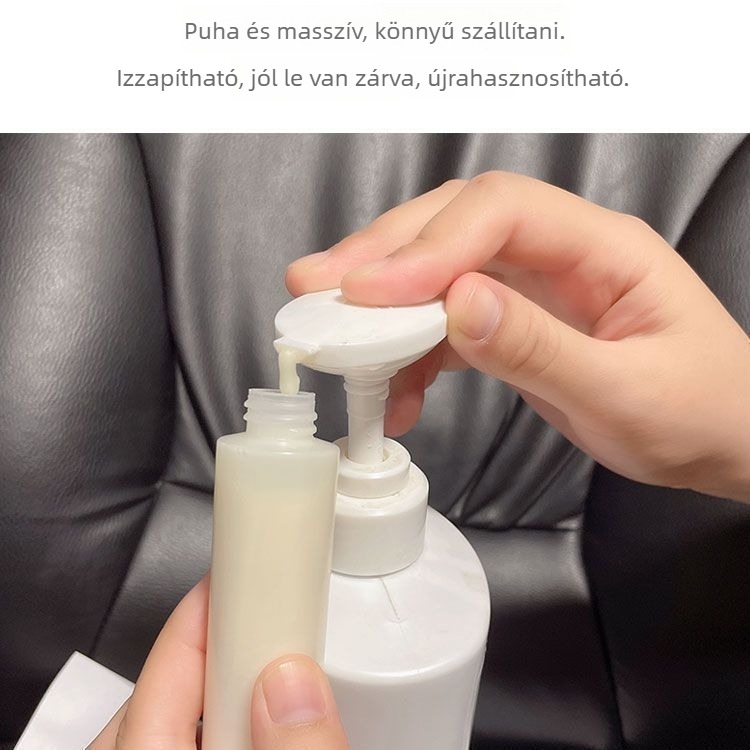 Puha és masszív, könnyű szállítani.

Izzapítható, jól le van zárva, újrahasznosítható.