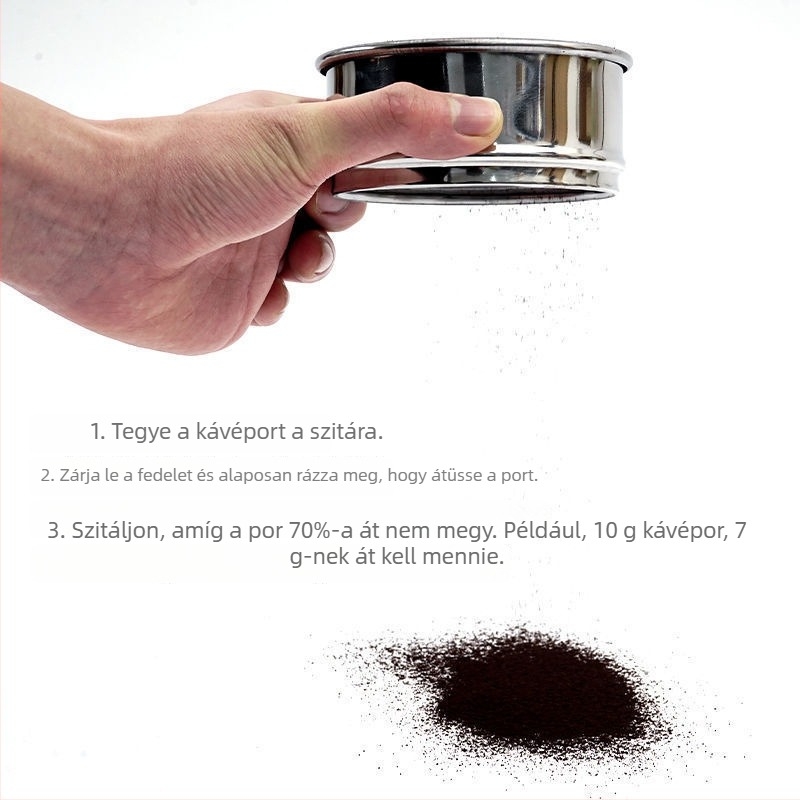 1. Tegye a kávéport a szitára.

2. Zárja le a fedelet és alaposan rázza meg, hogy átüsse a port.

3. Szitáljon, amíg a por 70%-a át nem megy. Például, 10 g kávépor, 7 g-nek át kell mennie.