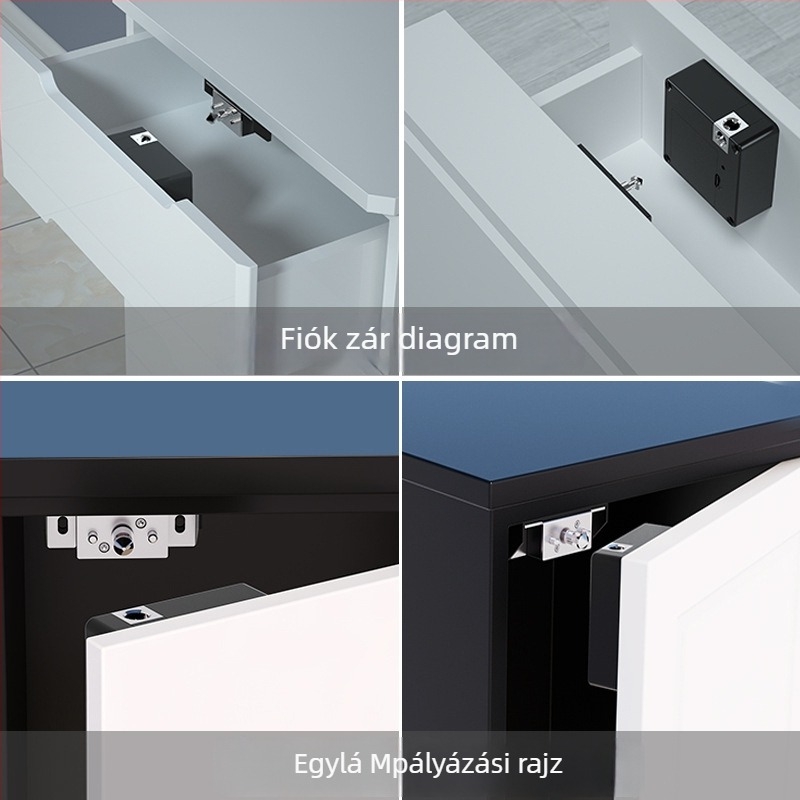 Fiók zár diagram

Egylá Mpályázási rajz