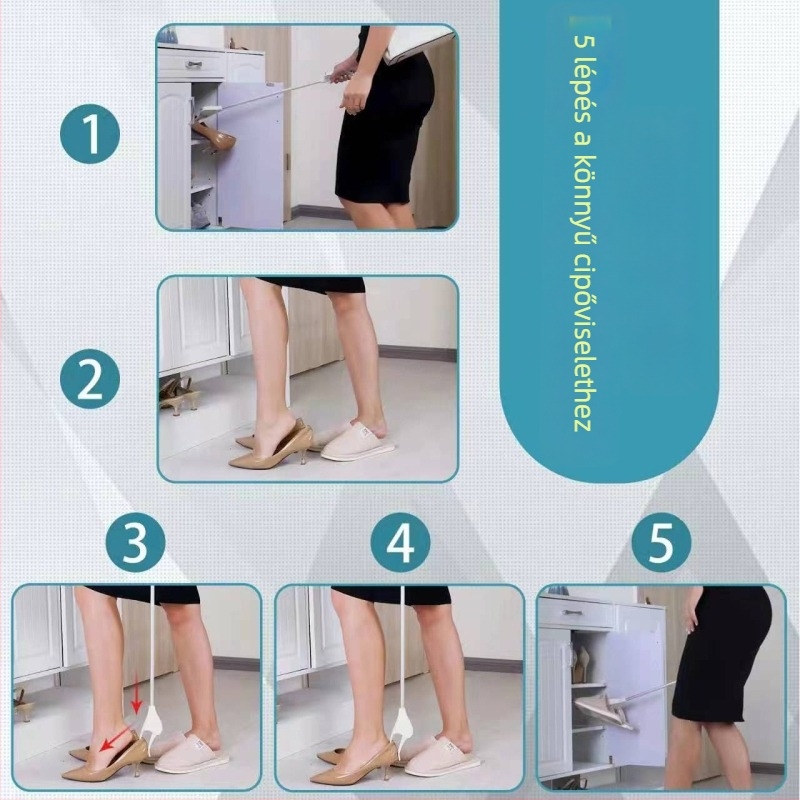 5 lépés a könnyű cipőviselethez

1

2

3

4

5