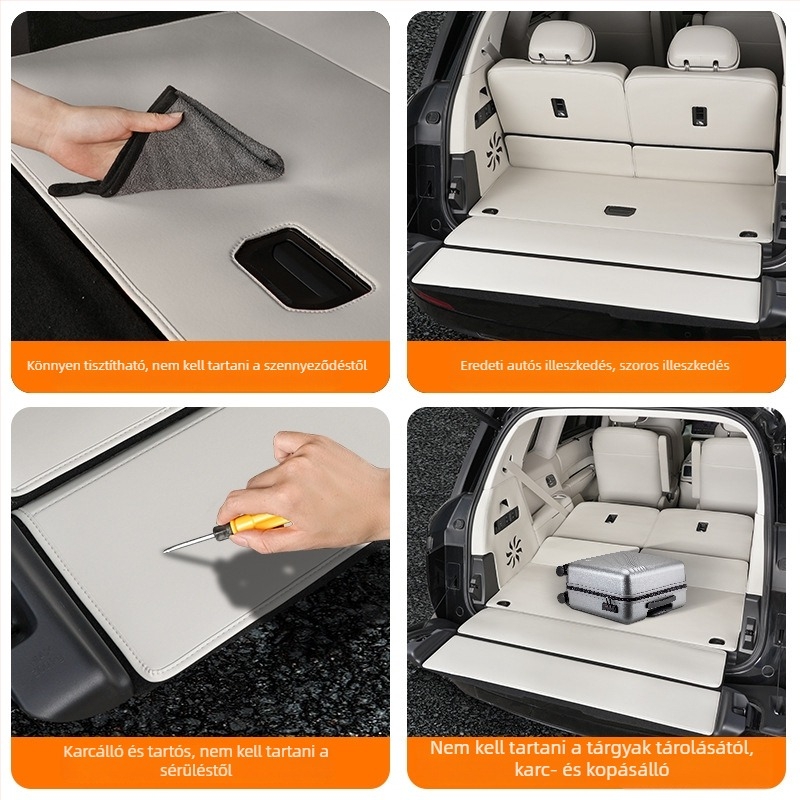 Könnyen tisztítható, nem kell tartani a szennyeződéstől

Eredeti autós illeszkedés, szoros illeszkedés

Karcálló és tartós, nem kell tartani a sérüléstől

Nem kell tartani a tárgyak tárolásától, karc- és kopásálló