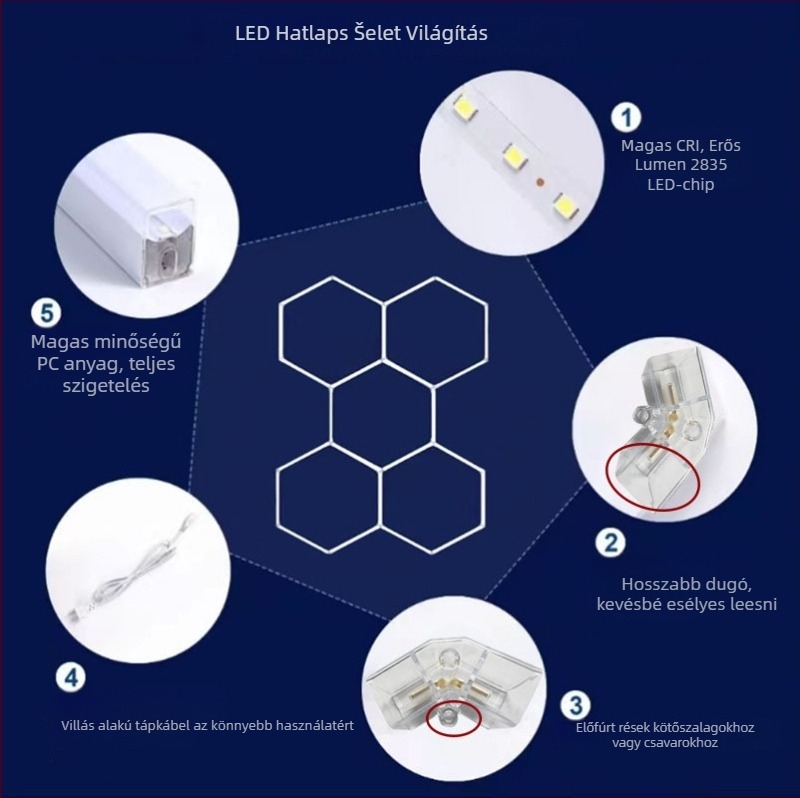 LED Hatlaps Šelet Világítás

1
Magas CRI, Erős Lumen 2835 LED-chip

5
Magas minőségű PC anyag, teljes szigetelés

2
Hosszabb dugó, kevésbé esélyes leesni

4
Villás alakú tápkábel az könnyebb használatért

3
Előfúrt rések kötőszalagokhoz vagy csavarokhoz