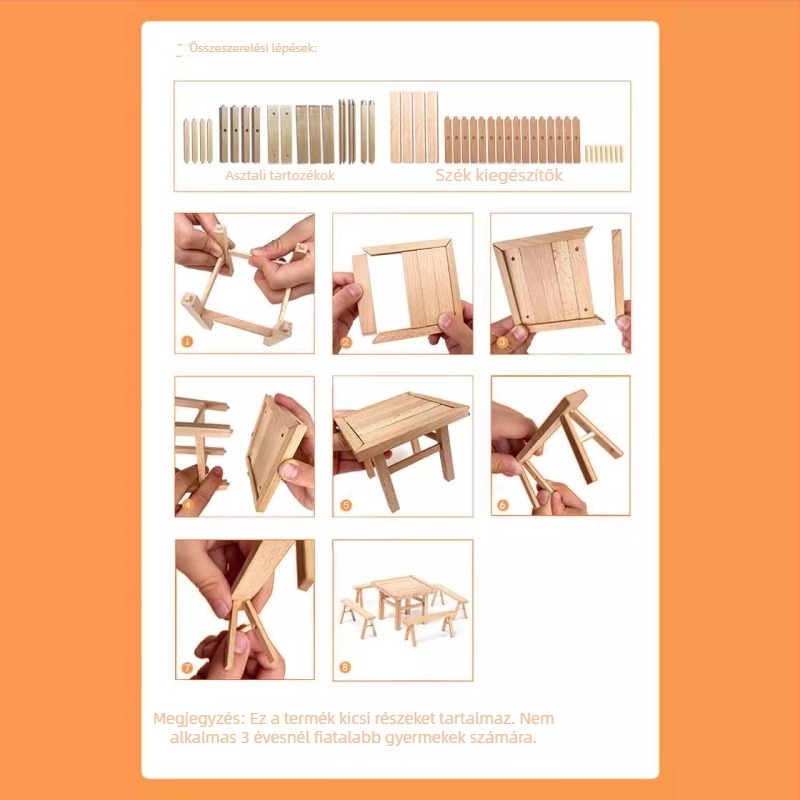 Összeszerelési lépések:

Asztali tartozékok

Szék kiegészítők

1

2

3

4

5

6

7

8

Megjegyzés: Ez a termék kicsi részeket tartalmaz. Nem alkalmas 3 évesnél fiatalabb gyermekek számára.