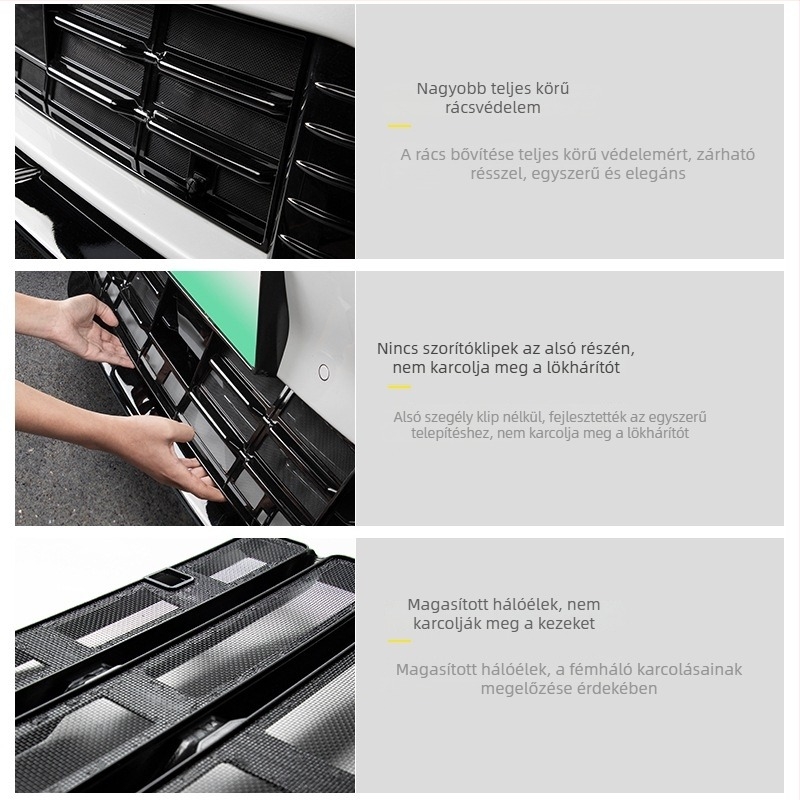 Nagyobb teljes körű rácsvédelem

A rács bővítése teljes körű védelemért, zárható résszel, egyszerű és elegáns

Nincs szorítóklipek az alsó részén, nem karcolja meg a lökhárítót

Alsó szegély klip nélkül, fejlesztették az egyszerű telepítéshez, nem karcolja meg a lökhárítót

Magasított hálóélek, nem karcolják meg a kezeket

Magasított hálóélek, a fémháló karcolásainak megelőzése érdekében