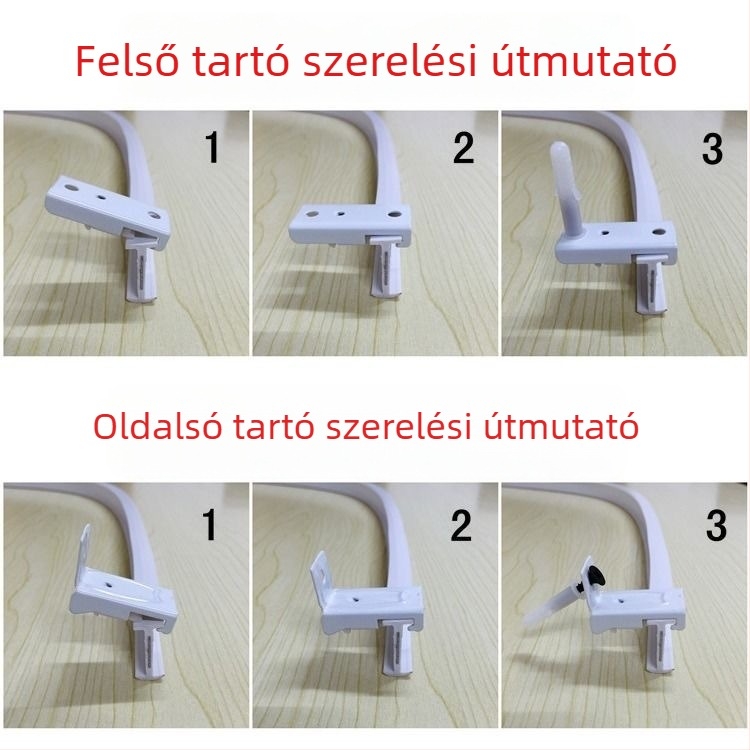 Felső tartó szerelési útmutató

1

2

3

Oldalsó tartó szerelési útmutató

1

2

3