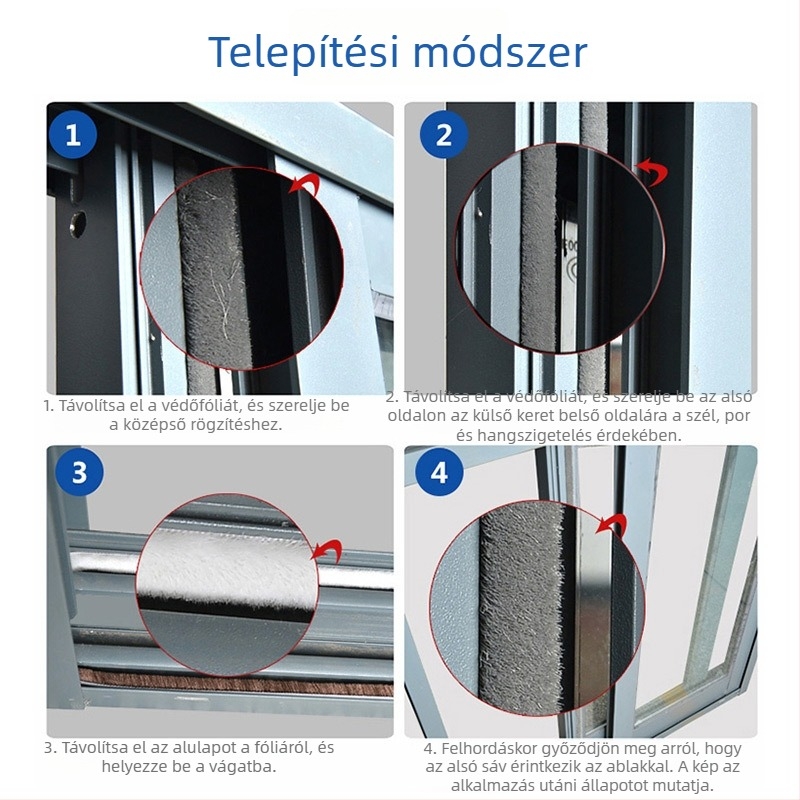 Telepítési módszer

1

1. Távolítsa el a védőfóliát, és szerelje be a középső rögzítéshez.

2

2. Távolítsa el a védőfóliát, és szerelje be az alsó oldalon az külső keret belső oldalára a szél, por és hangszigetelés érdekében.

3

3. Távolítsa el az alulapot a fóliáról, és helyezze be a vágatba.

4

4. Felhordáskor győződjön meg arról, hogy az alsó sáv érintkezik az ablakkal. A kép az alkalmazás utáni állapotot mutatja.