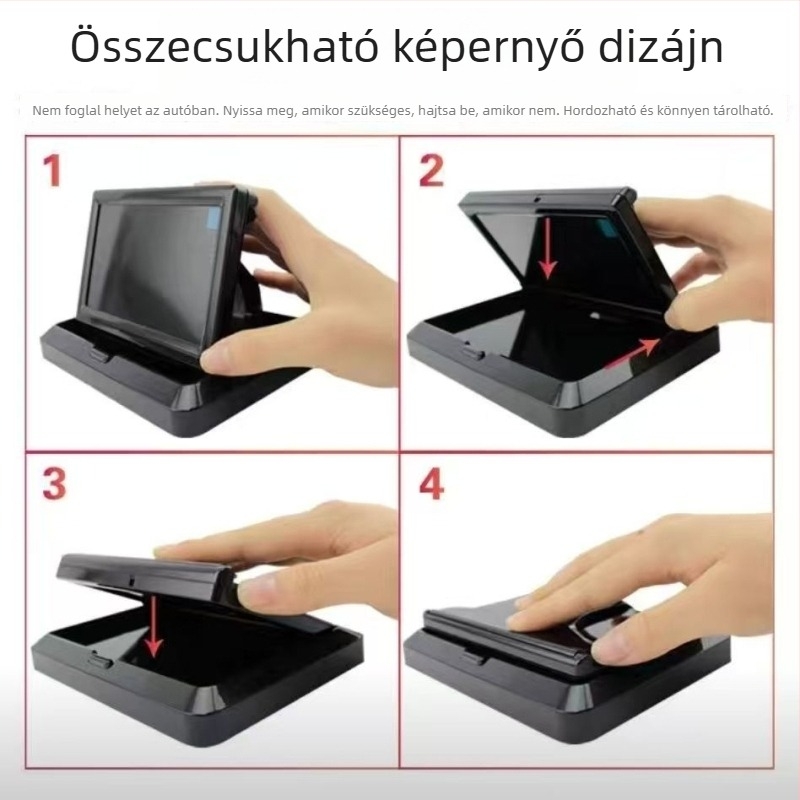 Összecsukható képernyő dizájn

Nem foglal helyet az autóban. Nyissa meg, amikor szükséges, hajtsa be, amikor nem. Hordozható és könnyen tárolható.

1

2

3

4