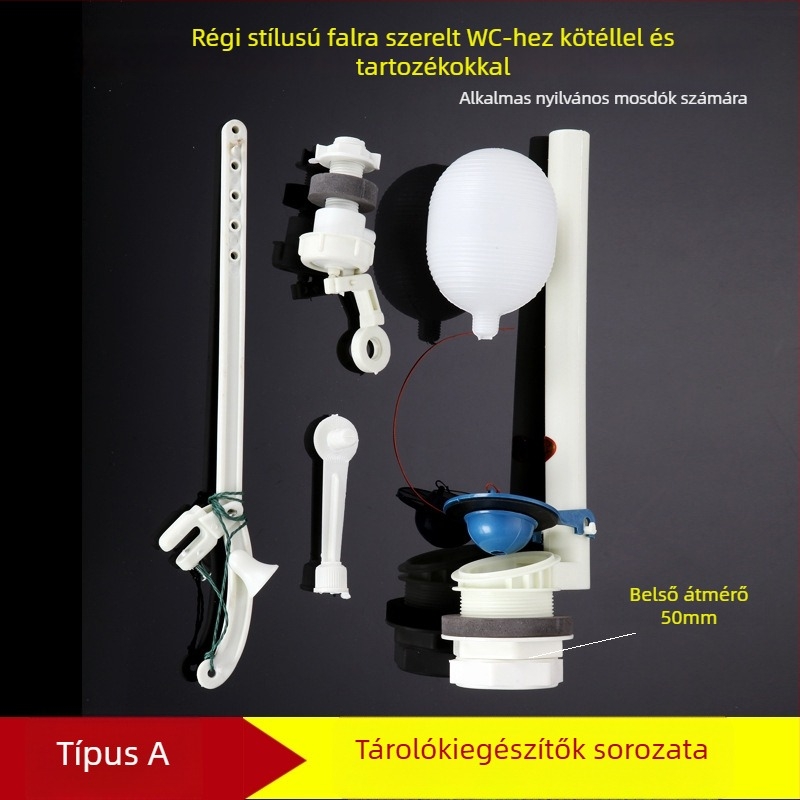 Régi stílusú falra szerelt WC-hez kötéllel és tartozékokkal

Alkalmas nyilvános mosdók számára

Belső átmérő 50mm

Típus A

Tárolókiegészítők sorozata