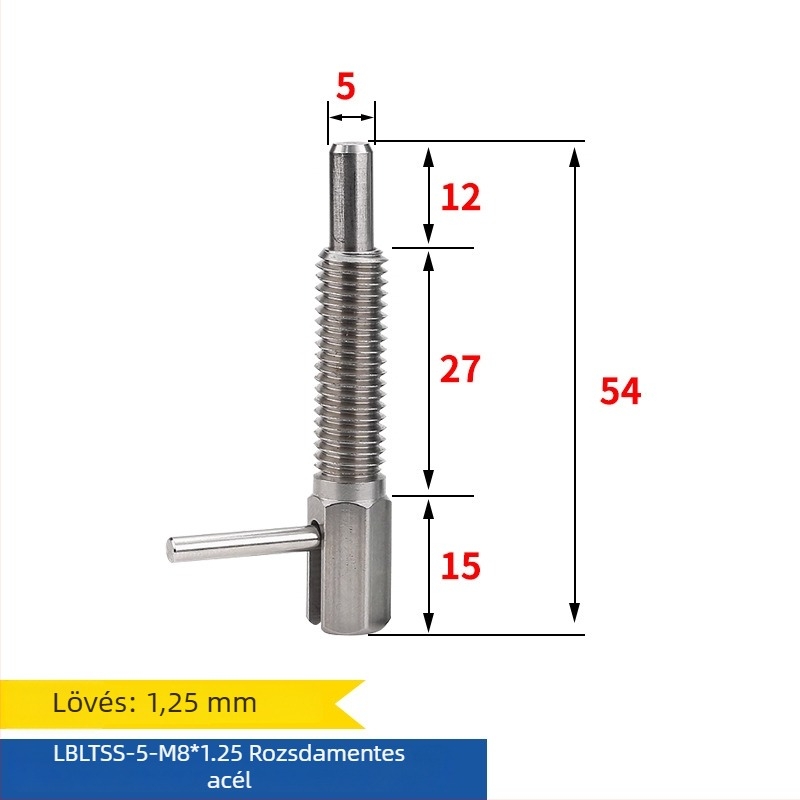 5

12

27

54

15

Lövés: 1,25 mm

LBLTSS-5-M8*1.25 Rozsdamentes acél