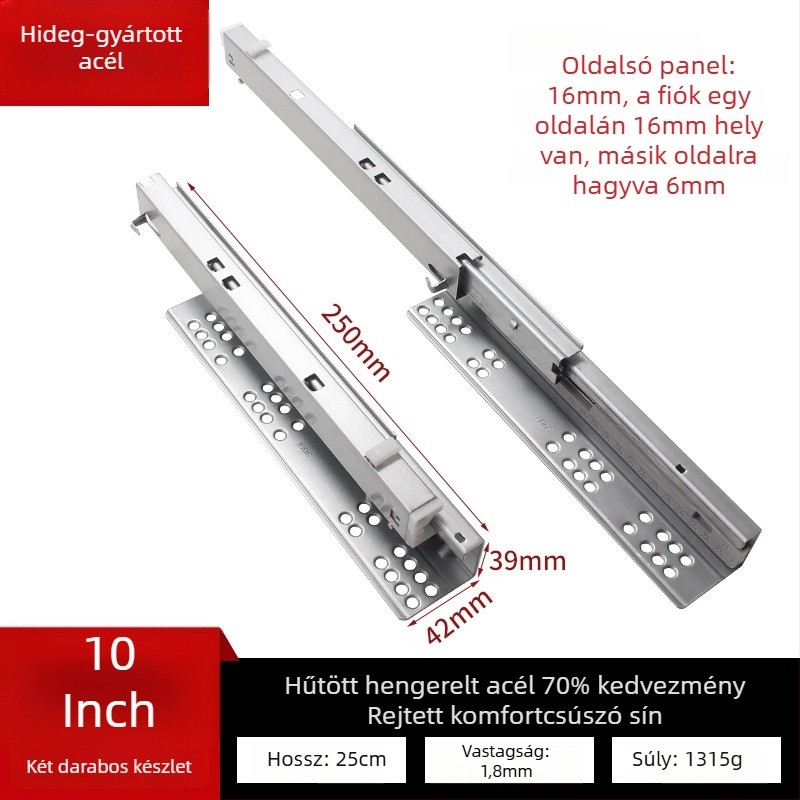 Hideg-gyártott acél

Oldalsó panel: 16mm, a fiók egy oldalán 16mm hely van, másik oldalra hagyva 6mm

250mm

39mm

42mm

10 Inch

Két darabos készlet

Hűtött hengerelt acél 70% kedvezmény
Rejtett komfortcsúszó sín

Hossz: 25cm

Vastagság: 1,8mm

Súly: 1315g