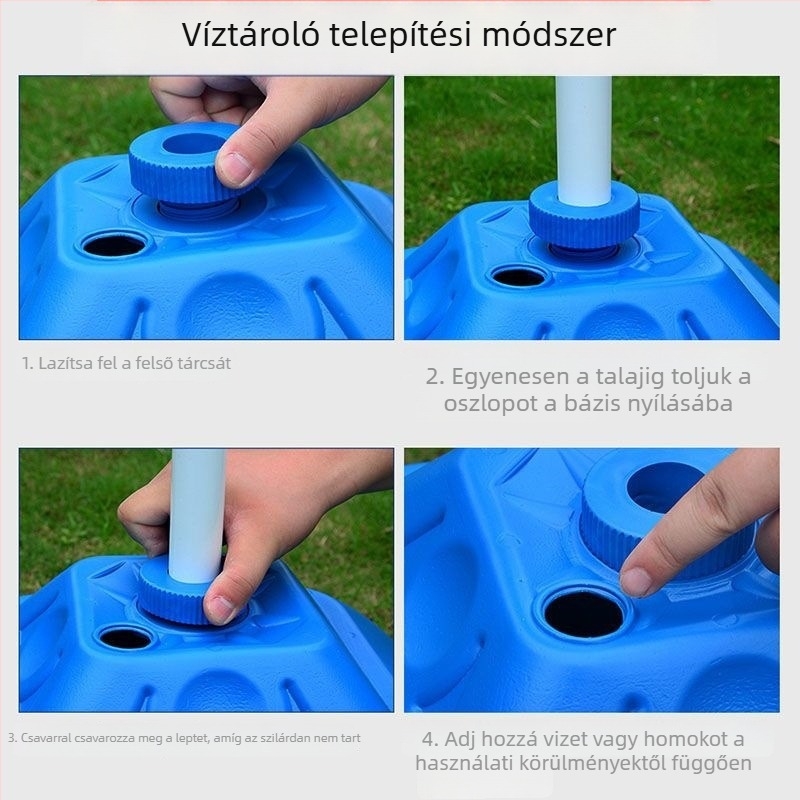 Víztároló telepítési módszer

1. Lazítsa fel a felső tárcsát

2. Egyenesen a talajig toljuk a oszlopot a bázis nyílásába

3. Csavarral csavarozza meg a leptet, amíg az szilárdan nem tart

4. Adj hozzá vizet vagy homokot a használati körülményektől függően