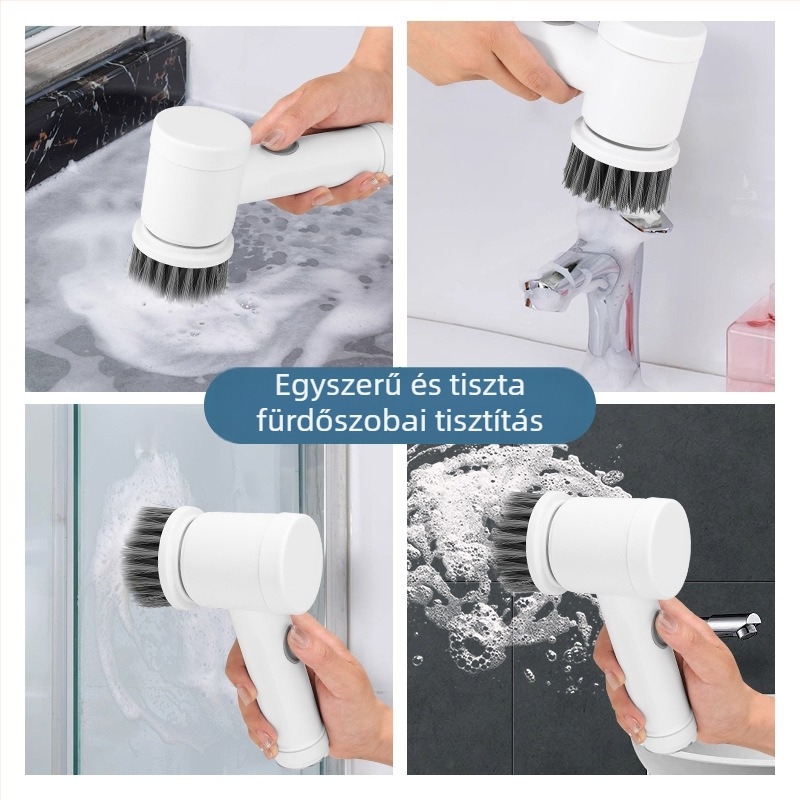 Egyszerű és tiszta fürdőszobai tisztítás