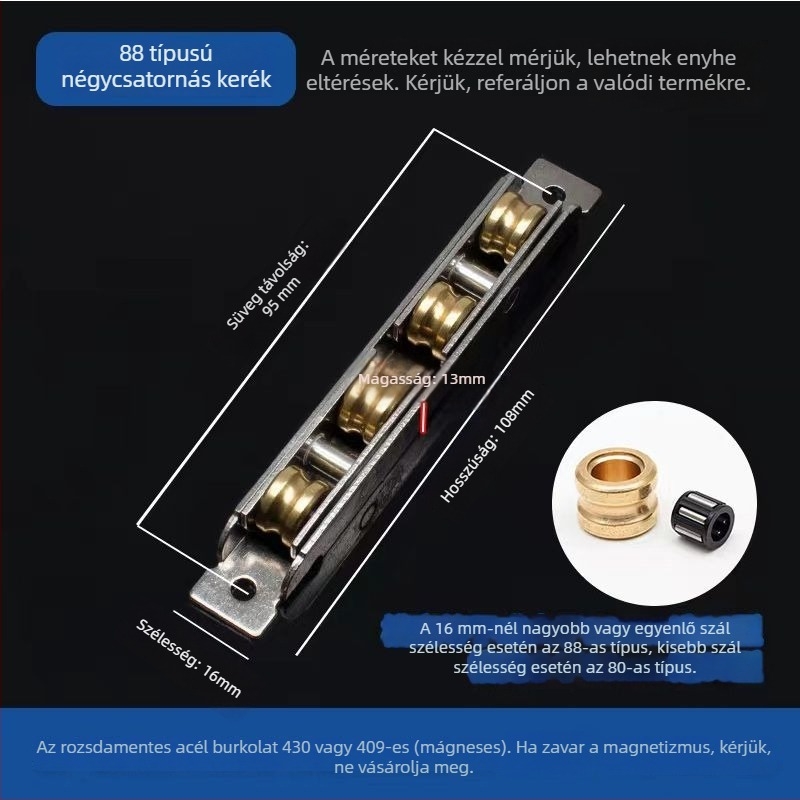 88 típusú négycsatornás kerék

A méreteket kézzel mérjük, lehetnek enyhe eltérések. Kérjük, referáljon a valódi termékre.

Süveg távolság: 95 mm

Magasság: 13mm

Hosszúság: 108mm

Szélesség: 16mm

A 16 mm-nél nagyobb vagy egyenlő szál szélesség esetén az 88-as típus, kisebb szál szélesség esetén az 80-as típus.

Az rozsdamentes acél burkolat 430 vagy 409-es (mágneses). Ha zavar a magnetizmus, kérjük, ne vásárolja meg.