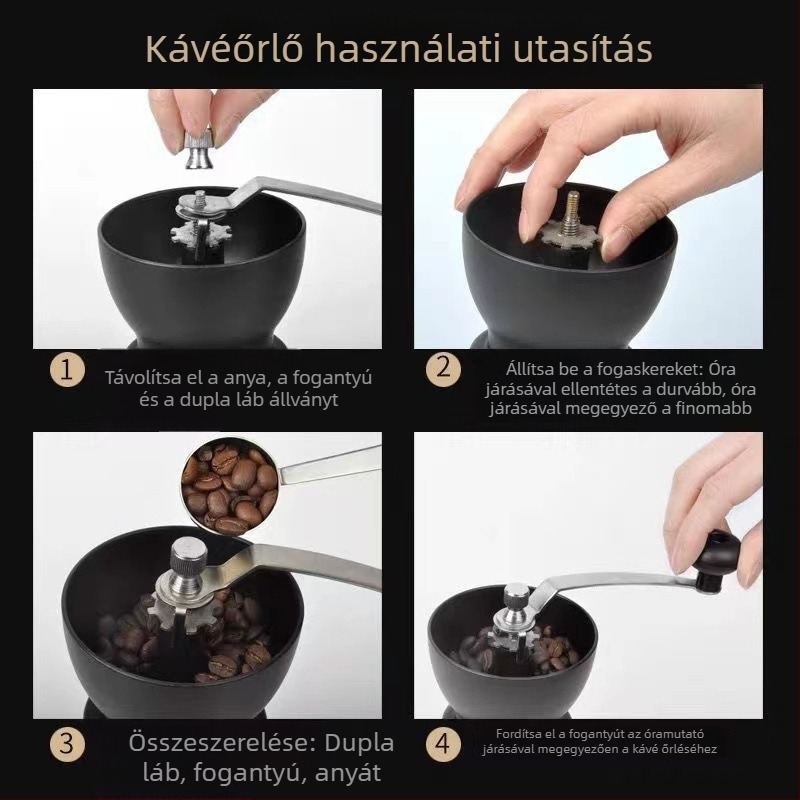 Kávéőrlő használati utasítás

1 Távolítsa el a anya, a fogantyú és a dupla láb állványt

2 Állítsa be a fogaskereket: Óra járásával ellentétes a durvább, óra járásával megegyező a finomabb

3 Összeszerelése: Dupla láb, fogantyú, anyát

4 Fordítsa el a fogantyút az óramutató járásával megegyezően a kávé őrléséhez