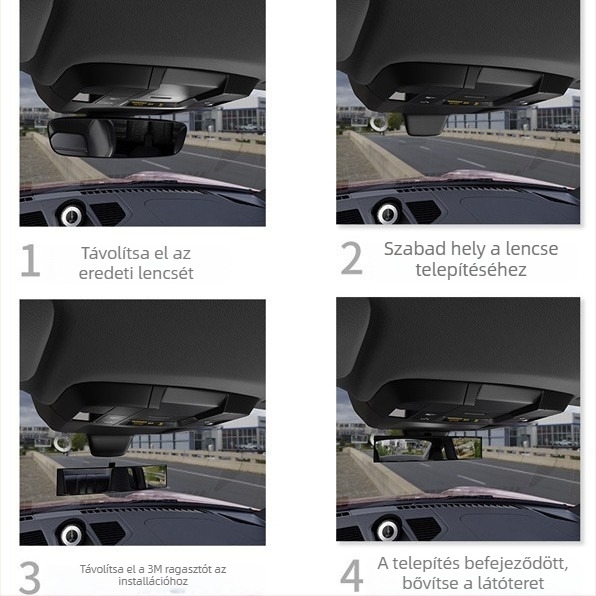 1 Távolítsa el az eredeti lencsét

2 Szabad hely a lencse telepítéséhez

3 Távolítsa el a 3M ragasztót az installációhoz

4 A telepítés befejeződött, bővítse a látóteret