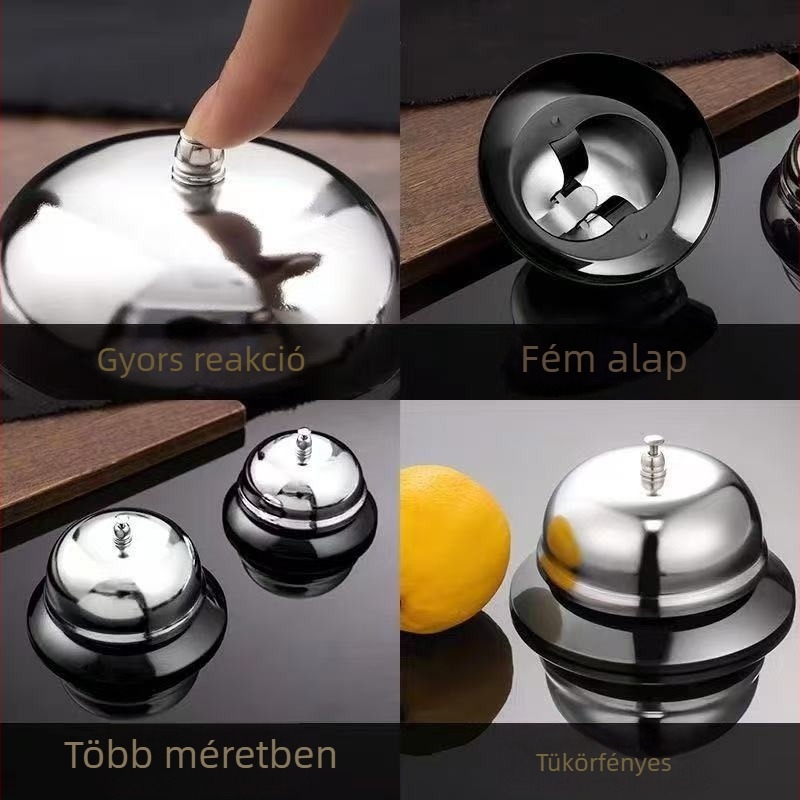 Gyors reakció

Fém alap

Több méretben

Tükörfényes