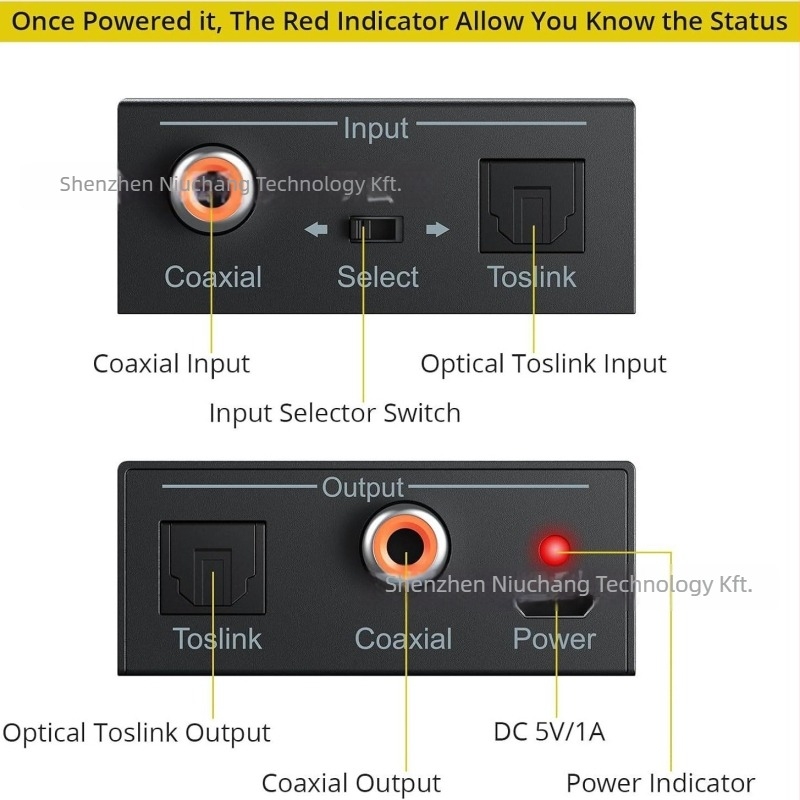 Once Powered it, The Red Indicator Allow You Know the Status

Input

Shenzhen Niuchang Technology Kft.

Coaxial

Select

Toslink

Coaxial Input

Optical Toslink Input

Input Selector Switch

Output

Shenzhen Niuchang Technology Kft.

Toslink

Coaxial

Power

Optical Toslink Output

DC 5V/1A

Coaxial Output

Power Indicator