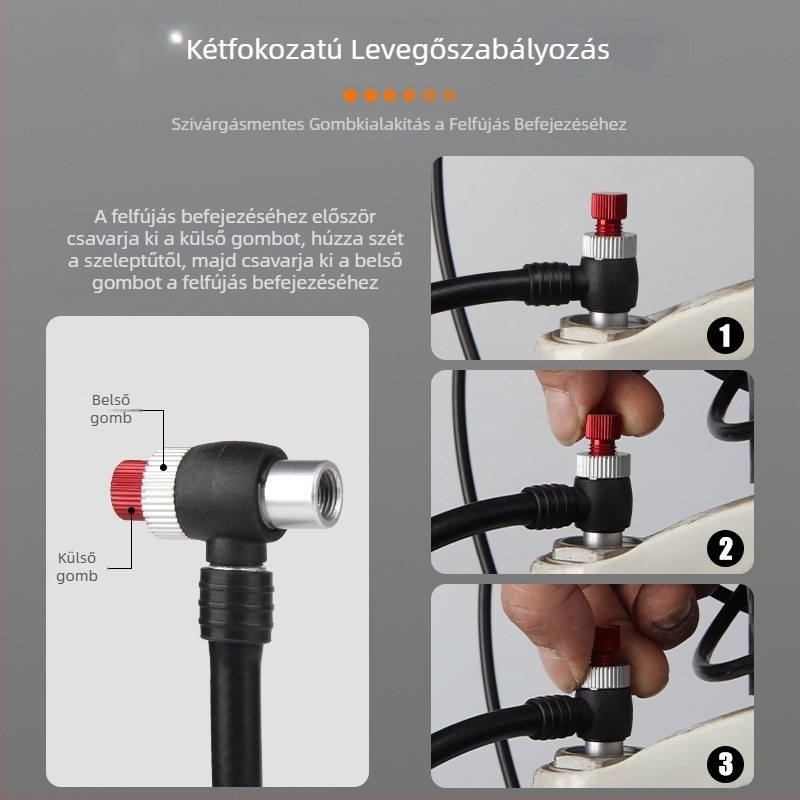 Kétfokozatú Levegőszabályozás

Szivárgásmentes Gombkialakítás a Felfújás Befejezéséhez

A felfújás befejezéséhez először csavarja ki a külső gombot, húzza szét a szeleptűtől, majd csavarja ki a belső gombot a felfújás befejezéséhez

Belső gomb

Külső gomb

1

2

3