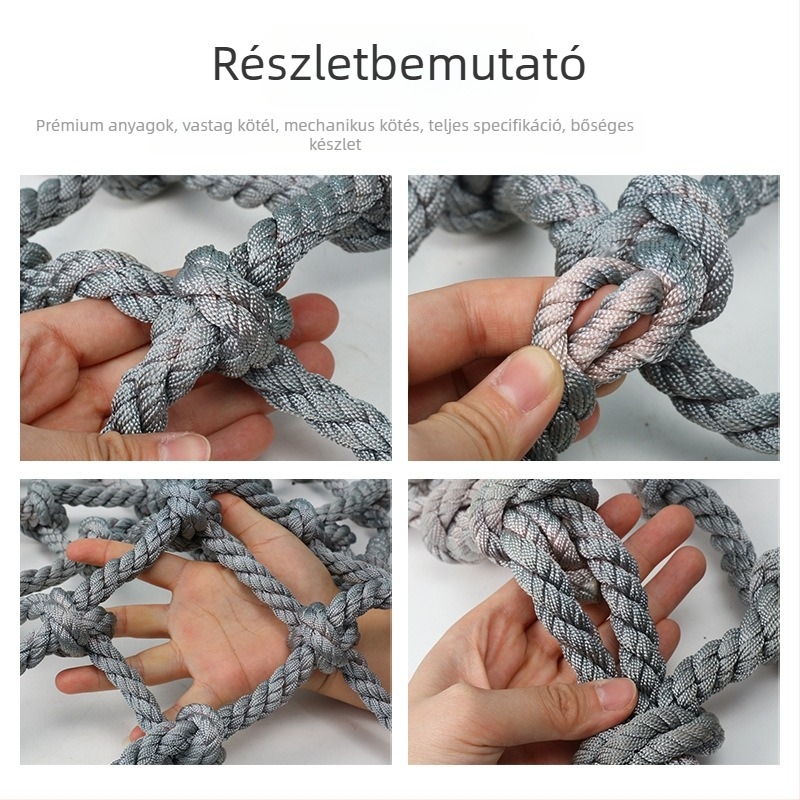 Részletbemutató

Prémium anyagok, vastag kötél, mechanikus kötés, teljes specifikáció, bőséges készlet