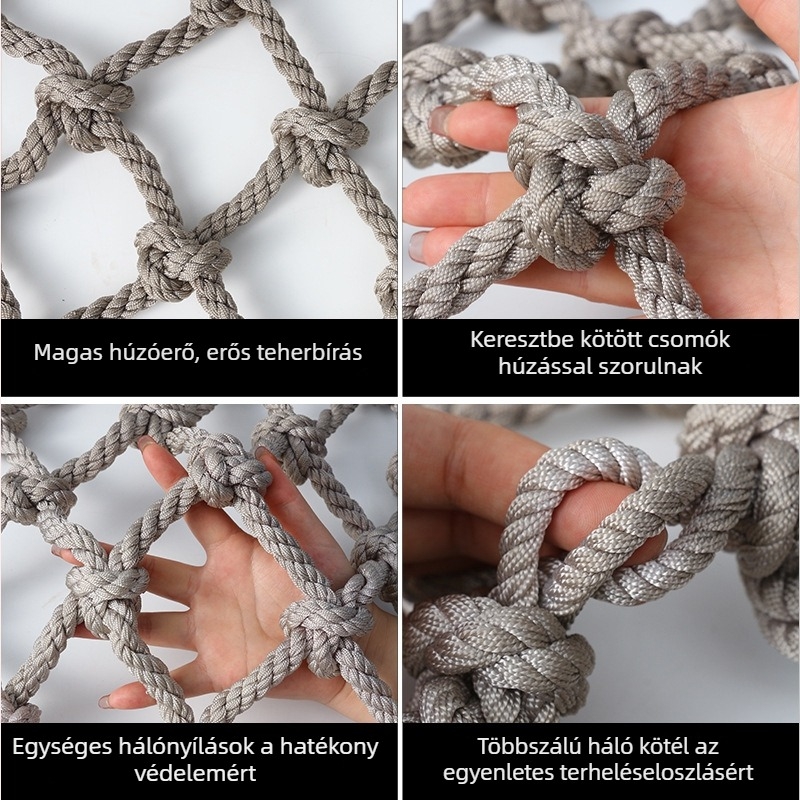 Magas húzóerő, erős teherbírás

Keresztbe kötött csomók húzással szorulnak

Egységes hálónyílások a hatékony védelemért

Többszálú háló kötél az egyenletes terheléseloszlásért