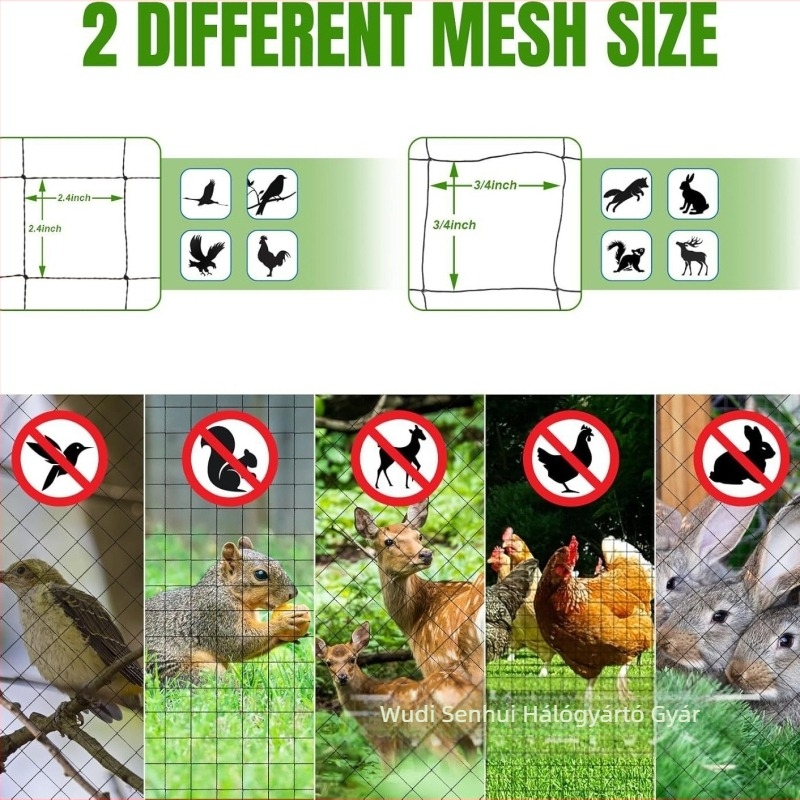 2 DIFFERENT MESH SIZE

2.4inch

2.4inch

3/4inch

3/4inch

Wudi Senhui Hálógyártó Gyár